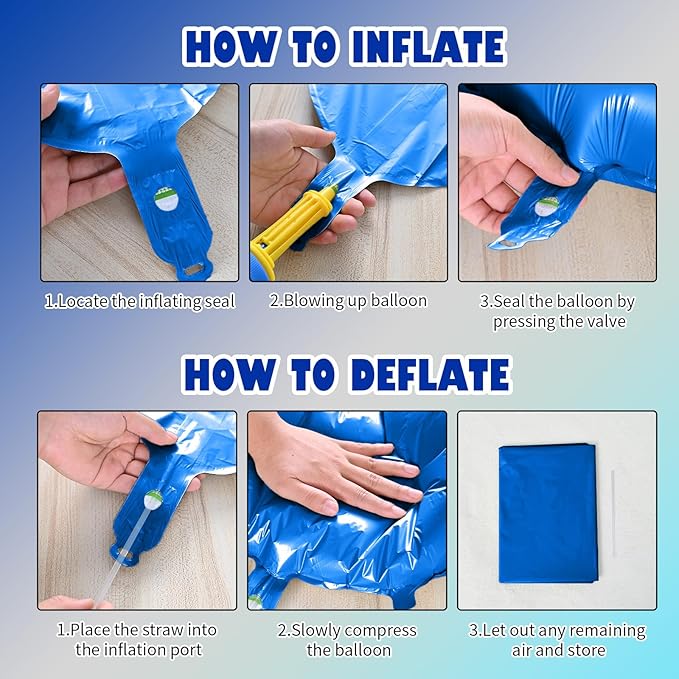 HOW TO INFLATE

1.Locate the inflating seal

2.Blowing up balloon

3.Seal the balloon by pressing the valve

HOW TO DEFLATE

1.Place the straw into the inflation port

2.Slowly compress the balloon

3.Let out any remaining air and store