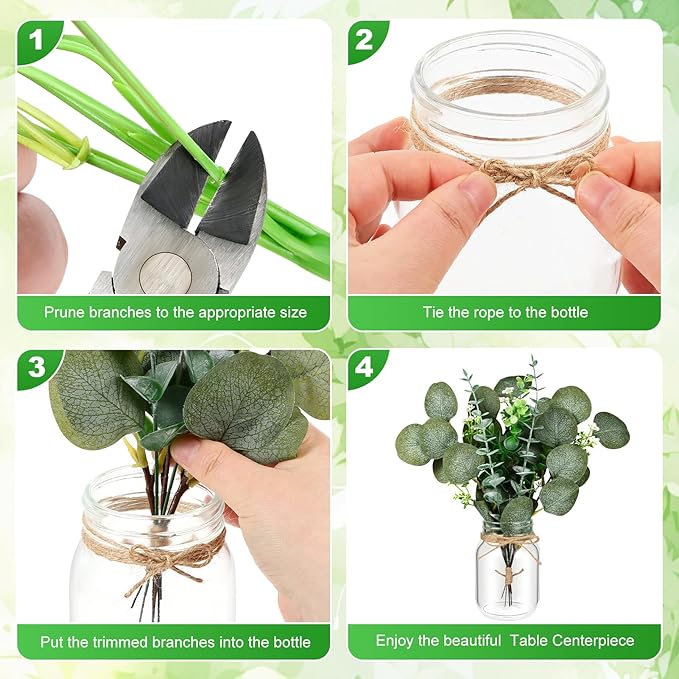 1

Prune branches to the appropriate size

2

Tie the rope to the bottle

3

Put the trimmed branches into the bottle

4

Enjoy the beautiful Table Centerpiece