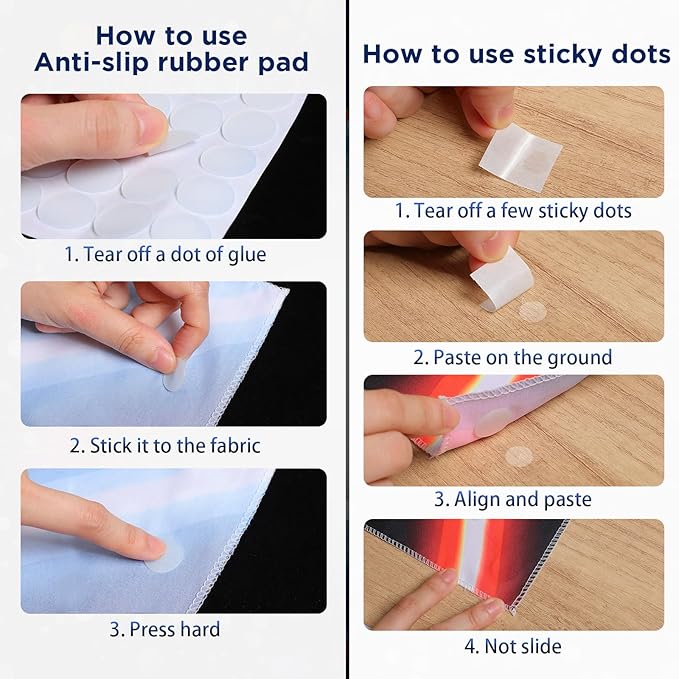 How to use Anti-slip rubber pad

1. Tear off a dot of glue

2. Stick it to the fabric

3. Press hard

How to use sticky dots

1. Tear off a few sticky dots

2. Paste on the ground

3. Align and paste

4. Not slide