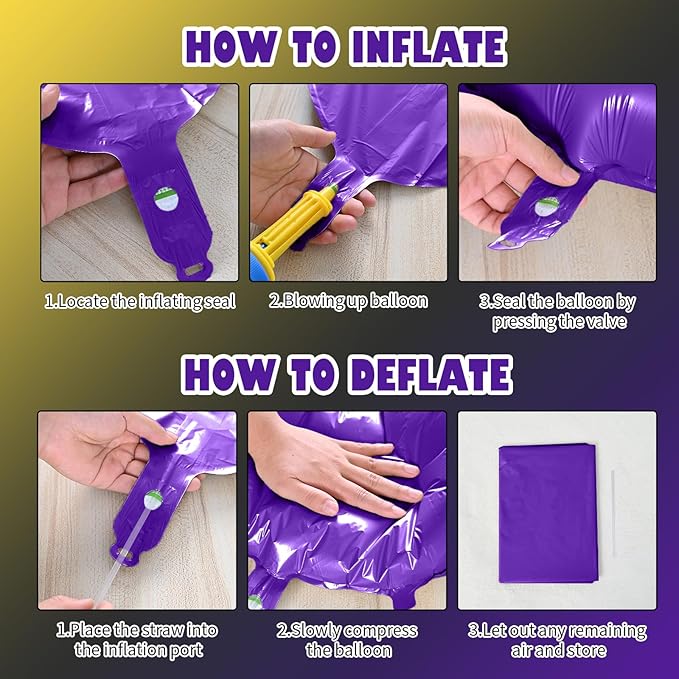 HOW TO INFLATE

1.Locate the inflating seal

2.Blowing up balloon

3.Seal the balloon by pressing the valve

HOW TO DEFLATE

1.Place the straw into the inflation port

2.Slowly compress the balloon

3.Let out any remaining air and store