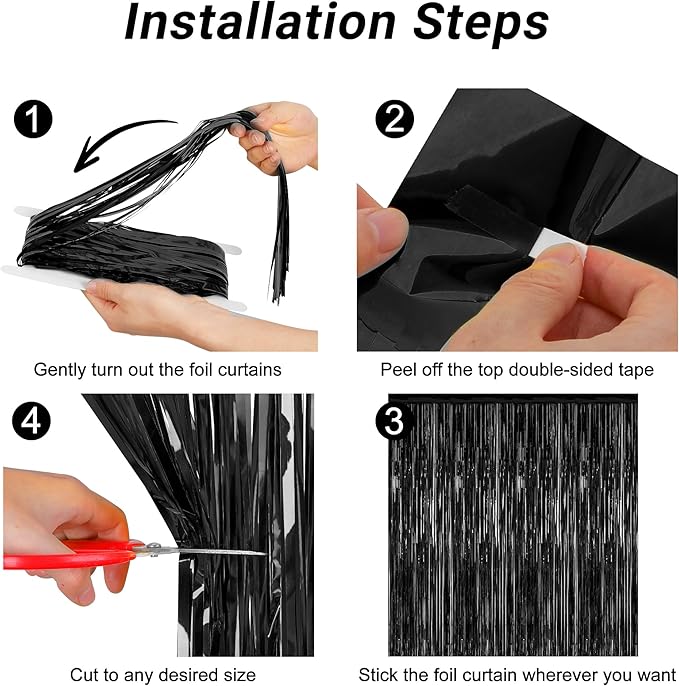 Installation Steps

1

Gently turn out the foil curtains

2

Peel off the top double-sided tape

4

Cut to any desired size

3

Stick the foil curtain wherever you want