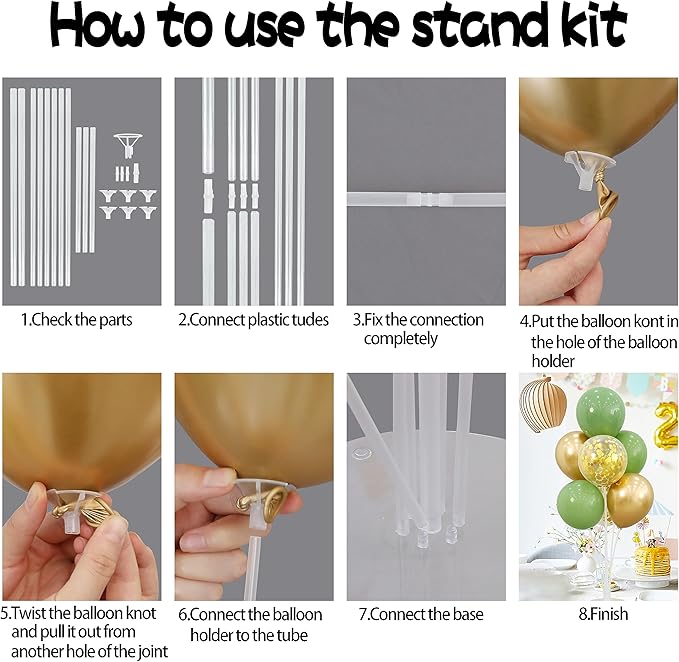 How to use the stand kit

1.Check the parts

2.Connect plastic tudes

3.Fix the connection completely

4.Put the balloon kont in the hole of the balloon holder

5.Twist the balloon knot and pull it out from another hole of the joint

6.Connect the balloon holder to the tube

7.Connect the base

8.Finish