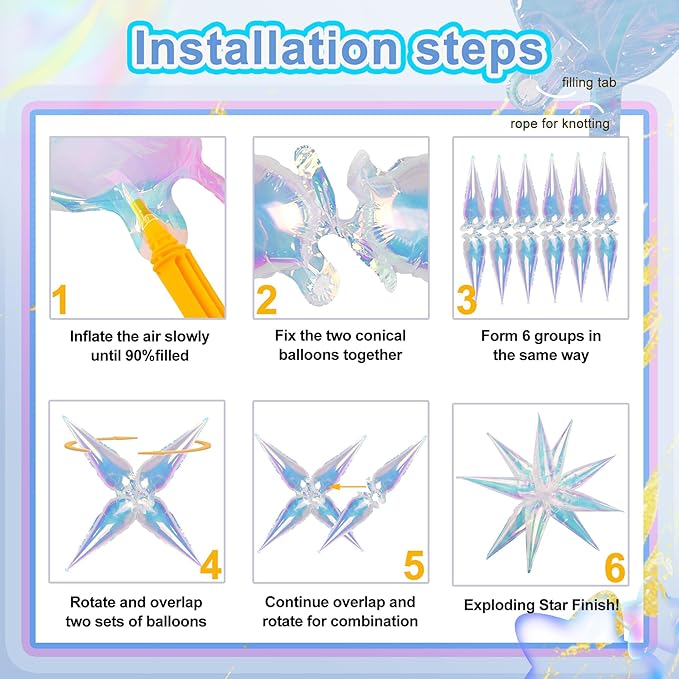 Installation steps

filling tab

rope for knotting

1

Inflate the air slowly until 90%filled

2

Fix the two conical balloons together

3

Form 6 groups in the same way

4

Rotate and overlap two sets of balloons

5

Continue overlap and rotate for combination

6

Exploding Star Finish!