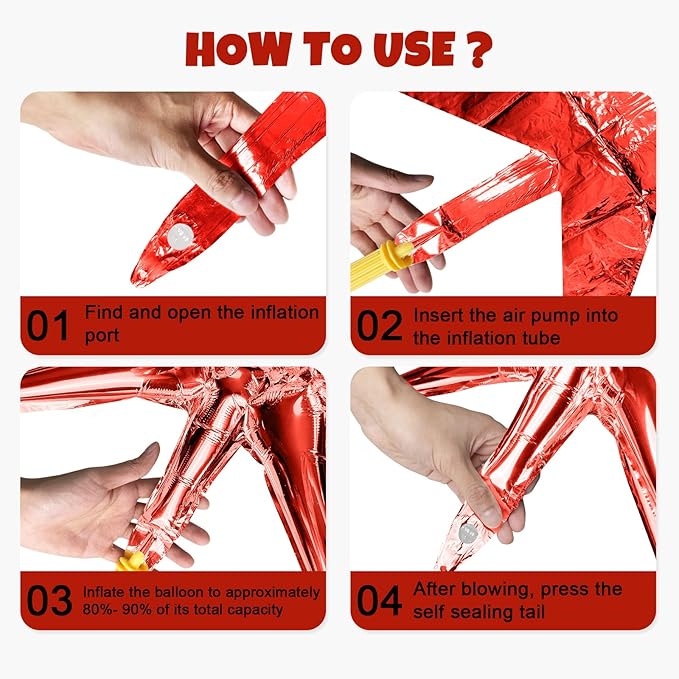 HOW TO USE ?

01 Find and open the inflation port

02 Insert the air pump into the inflation tube

03 Inflate the balloon to approximately 80%- 90% of its total capacity

04 After blowing, press the self sealing tail