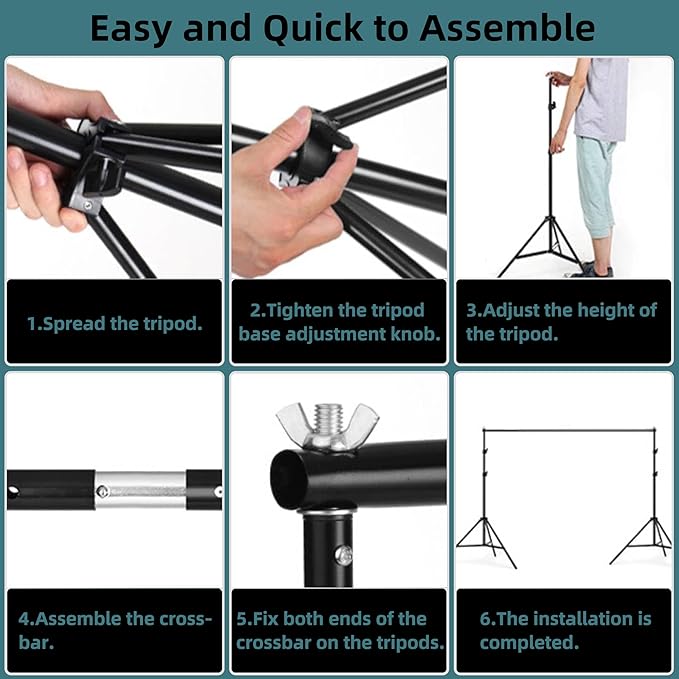 Easy and Quick to Assemble

1.Spread the tripod.

2.Tighten the tripod base adjustment knob.

3.Adjust the height of the tripod.

4.Assemble the crossbar.

5.Fix both ends of the crossbar on the tripods.

6.The installation is completed.