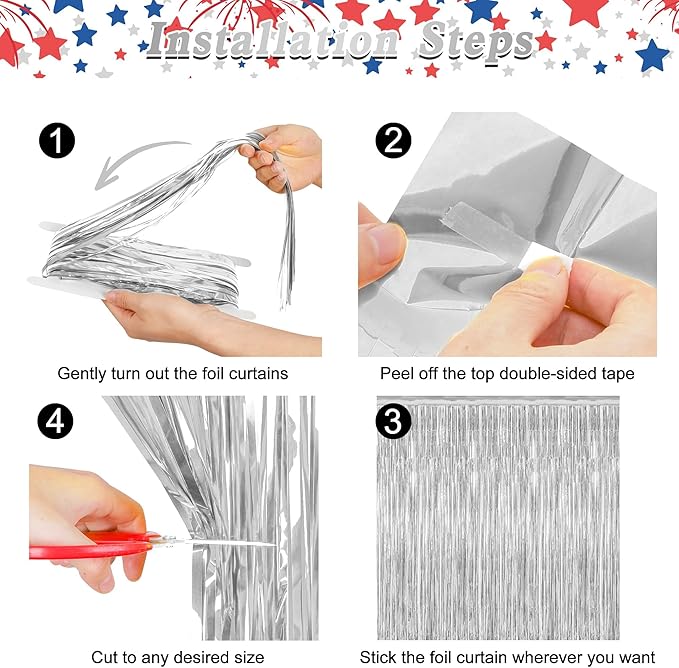 Installation Steps

1

Gently turn out the foil curtains

2

Peel off the top double-sided tape

4

Cut to any desired size

3

Stick the foil curtain wherever you want