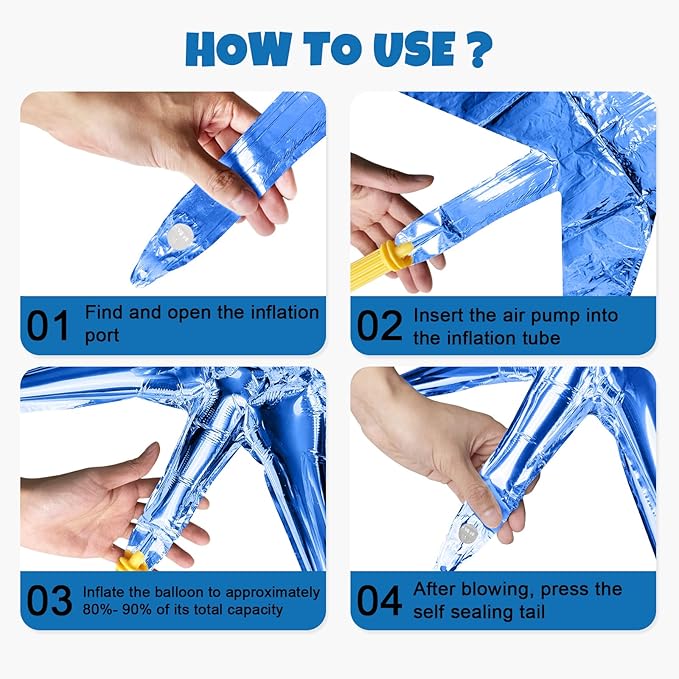 HOW TO USE ?

01 Find and open the inflation port

02 Insert the air pump into the inflation tube

03 Inflate the balloon to approximately 80%- 90% of its total capacity

04 After blowing, press the self sealing tail