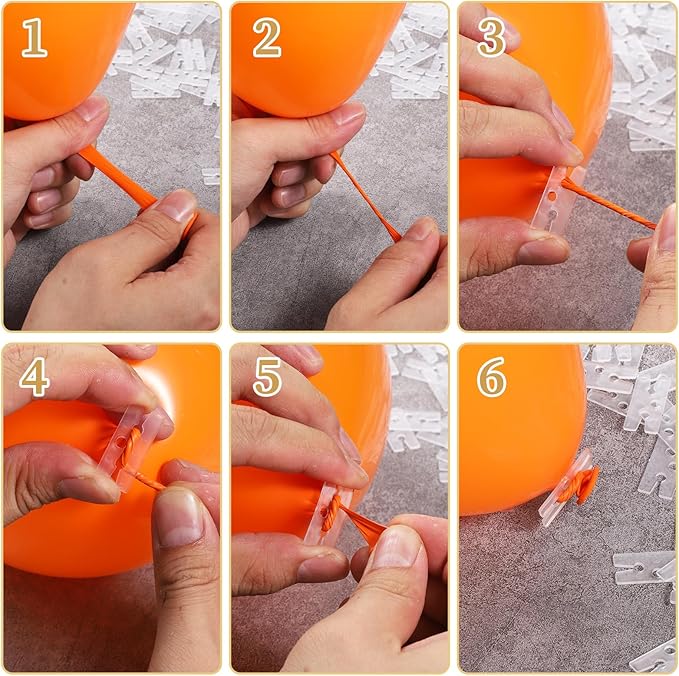 1
2
3
4
5
6