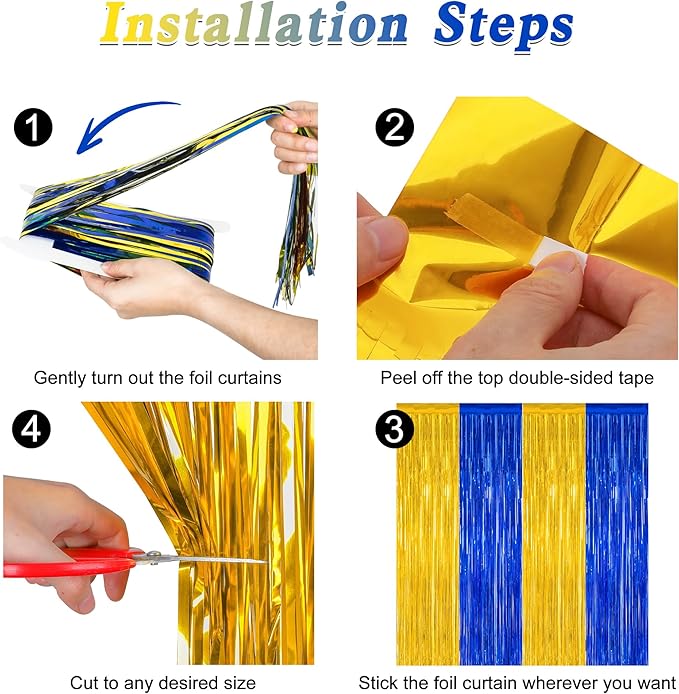 Installation Steps

1

Gently turn out the foil curtains

2

Peel off the top double-sided tape

4

Cut to any desired size

3

Stick the foil curtain wherever you want