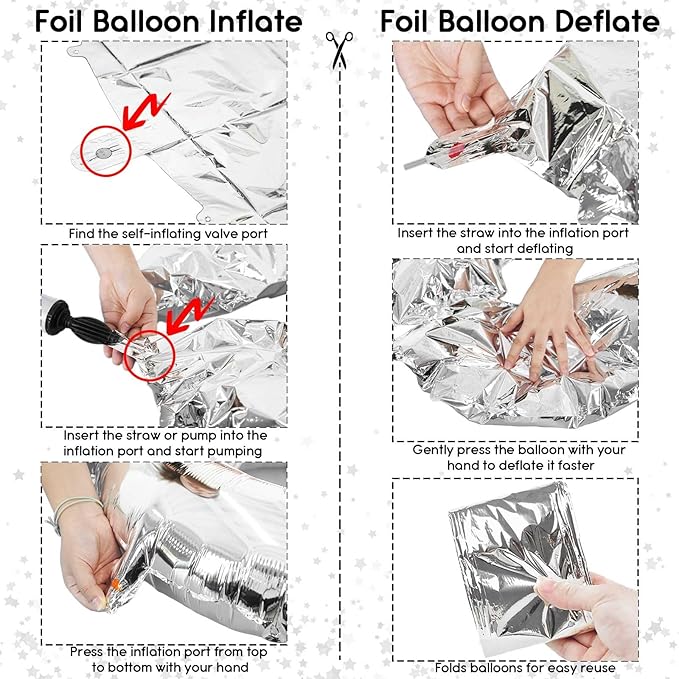 Foil Balloon Inflate

Find the self-inflating valve port

Insert the straw or pump into the inflation port and start pumping

Press the inflation port from top to bottom with your hand

Foil Balloon Deflate

Insert the straw into the inflation port and start deflating

Gently press the balloon with your hand to deflate it faster

Folds balloons for easy reuse