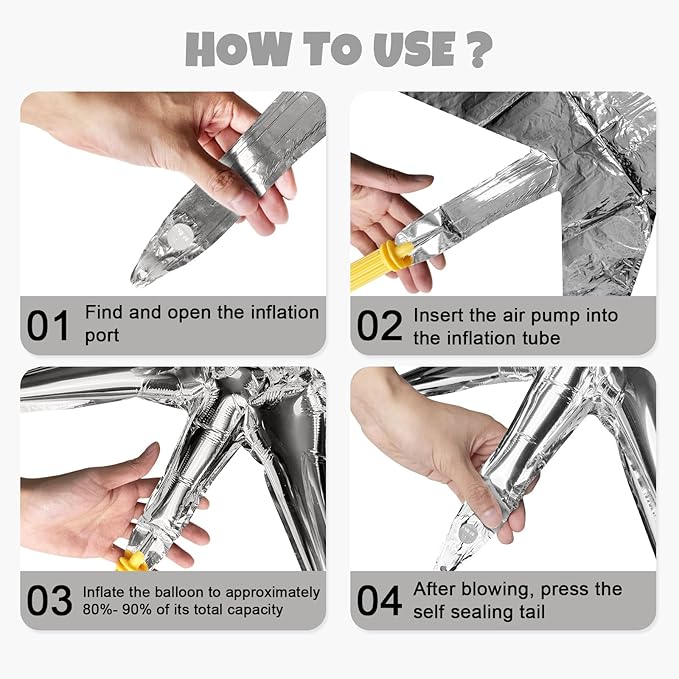 HOW TO USE ?

01 Find and open the inflation port

02 Insert the air pump into the inflation tube

03 Inflate the balloon to approximately 80%- 90% of its total capacity

04 After blowing, press the self sealing tail