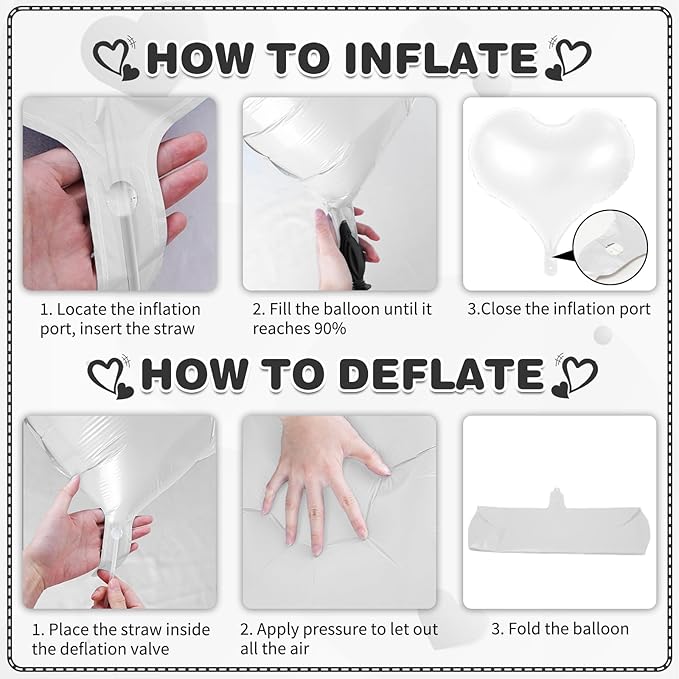 HOW TO INFLATE

1. Locate the inflation port, insert the straw

2. Fill the balloon until it reaches 90%

3.Close the inflation port

HOW TO DEFLATE

1. Place the straw inside the deflation valve

2. Apply pressure to let out all the air

3. Fold the balloon