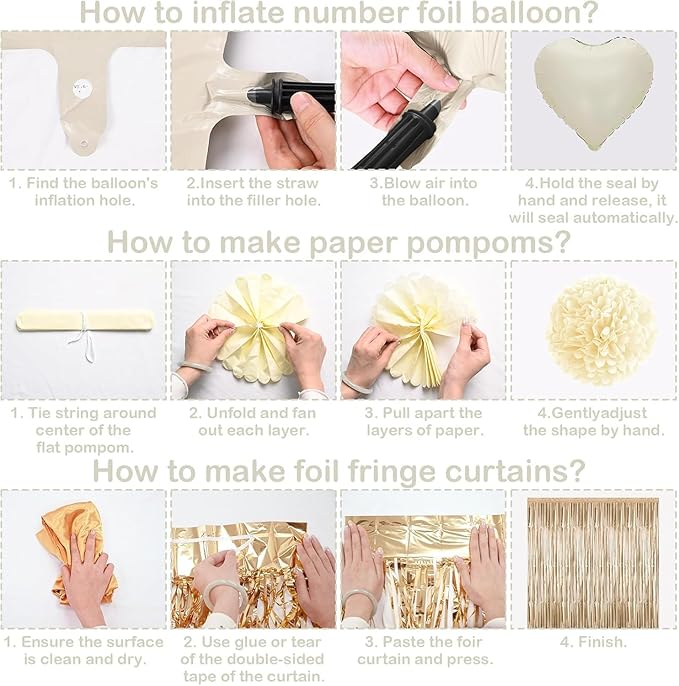 How to inflate number foil balloon?

1. Find the balloon's inflation hole.

2.Insert the straw into the filler hole.

3.Blow air into the balloon.

4.Hold the seal by hand and release, it will seal automatically.

How to make paper pompoms?

1. Tie string around center of the flat pompom.

2. Unfold and fan out each layer.

3. Pull apart the layers of paper.

4.Gentlyadjust the shape by hand.

How to make foil fringe curtains?

1. Ensure the surface is clean and dry.

2. Use glue or tear of the double-sided tape of the curtain.

3. Paste the foir curtain and press.

4. Finish.