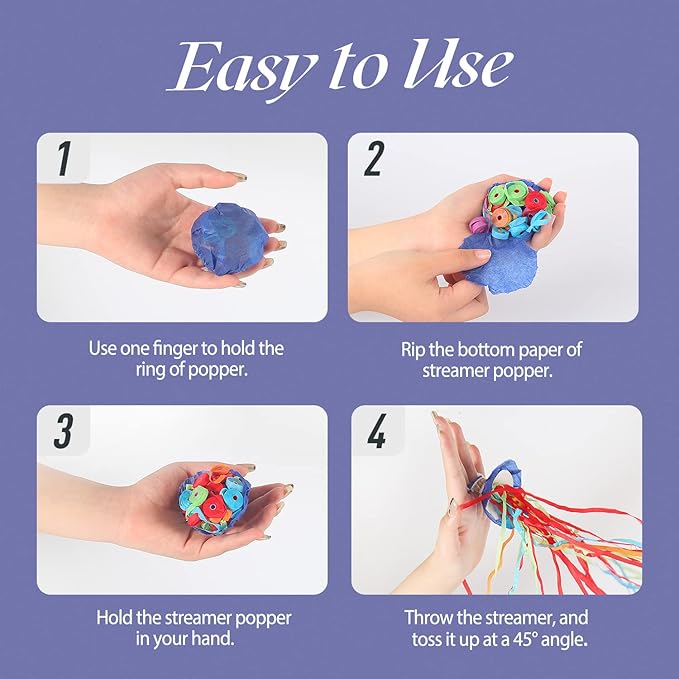 Easy to Use

1

Use one finger to hold the ring of popper.

2

Rip the bottom paper of streamer popper.

3

Hold the streamer popper in your hand.

4

Throw the streamer, and toss it up at a 45° angle.