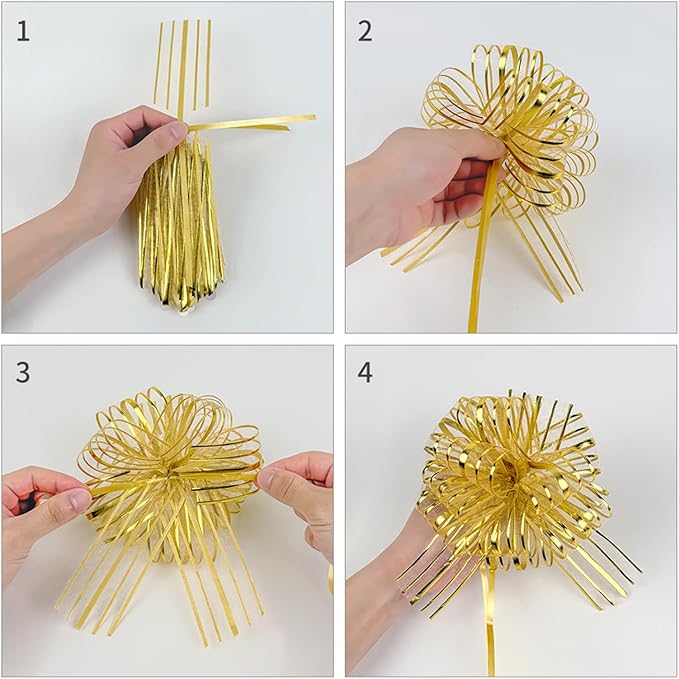 1

2

3

4