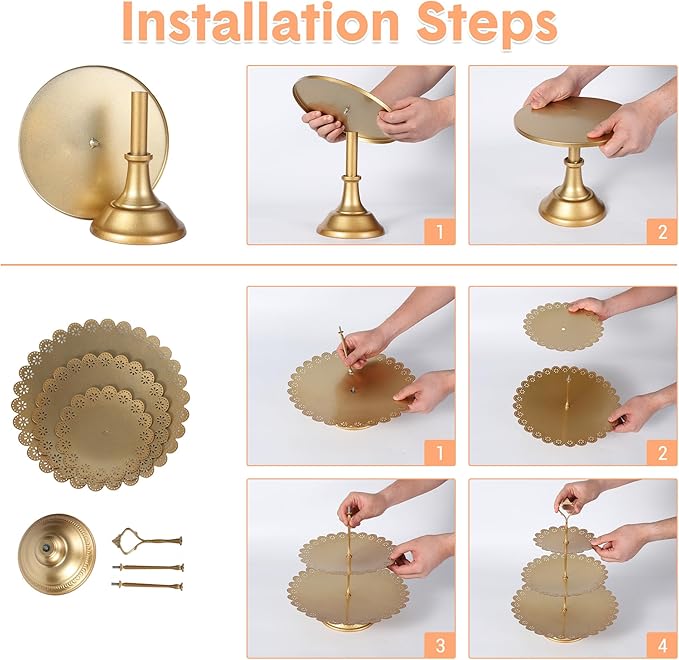 Installation Steps

1

2

1

2

3

4