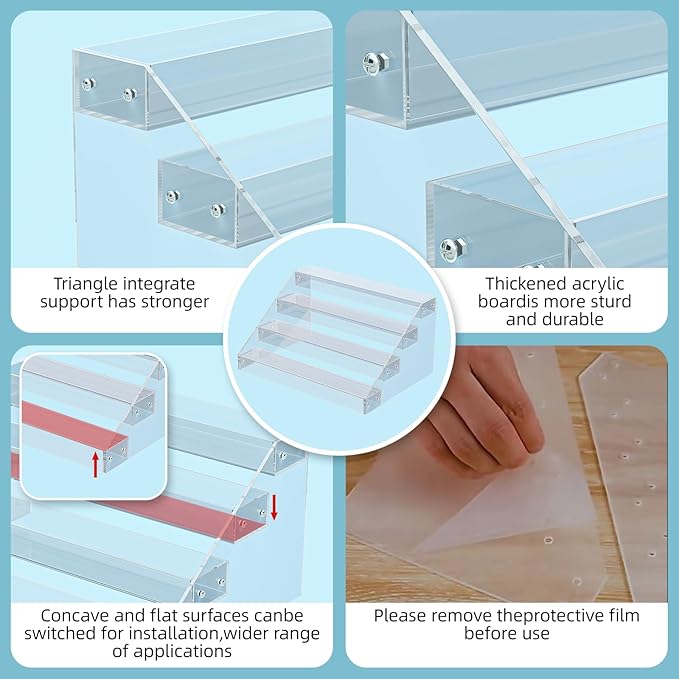 Triangle integrate support has stronger

Thickened acrylic boardis more sturd and durable

Concave and flat surfaces canbe switched for installation,wider range of applications

Please remove theprotective film before use