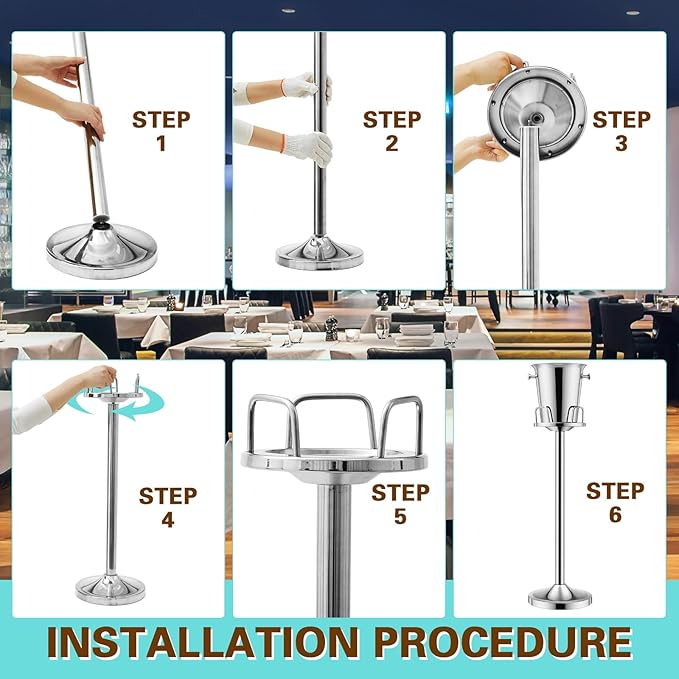 STEP 1

STEP 2

STEP 3

STEP 4

STEP 5

STEP 6

INSTALLATION PROCEDURE