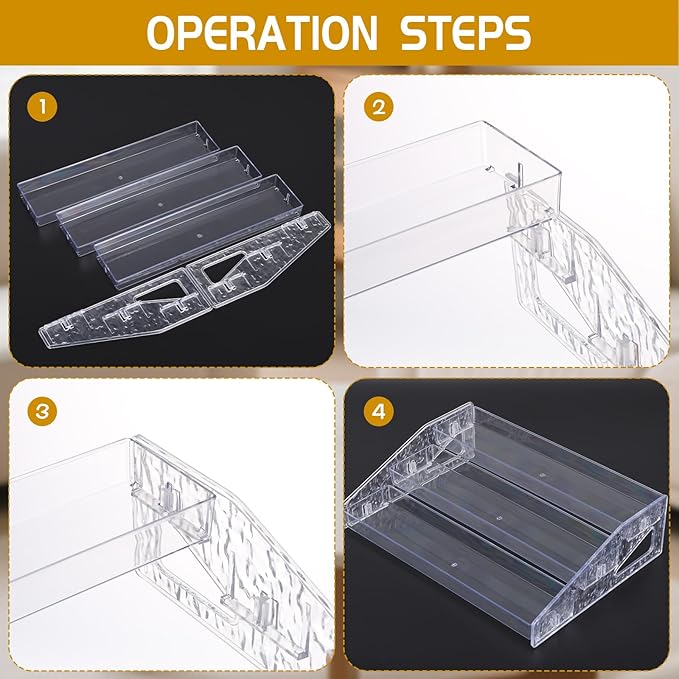 OPERATION STEPS

1

2

3

4