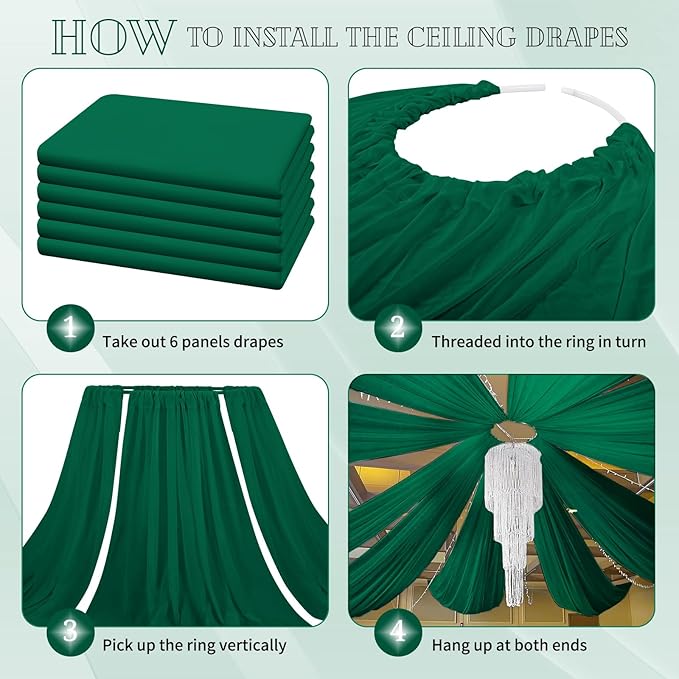 HOW TO INSTALL THE CEILING DRAPES

1 Take out 6 panels drapes

2 Threaded into the ring in turn

3 Pick up the ring vertically

4 Hang up at both ends