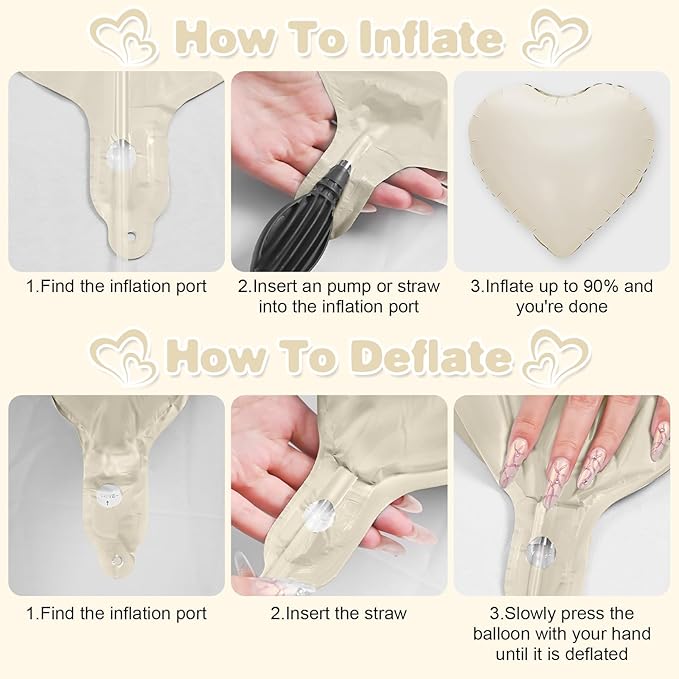 How To Inflate

1.Find the inflation port

2.Insert an pump or straw into the inflation port

3.Inflate up to 90% and you're done

How To Deflate

1.Find the inflation port

2.Insert the straw

3.Slowly press the balloon with your hand until it is deflated