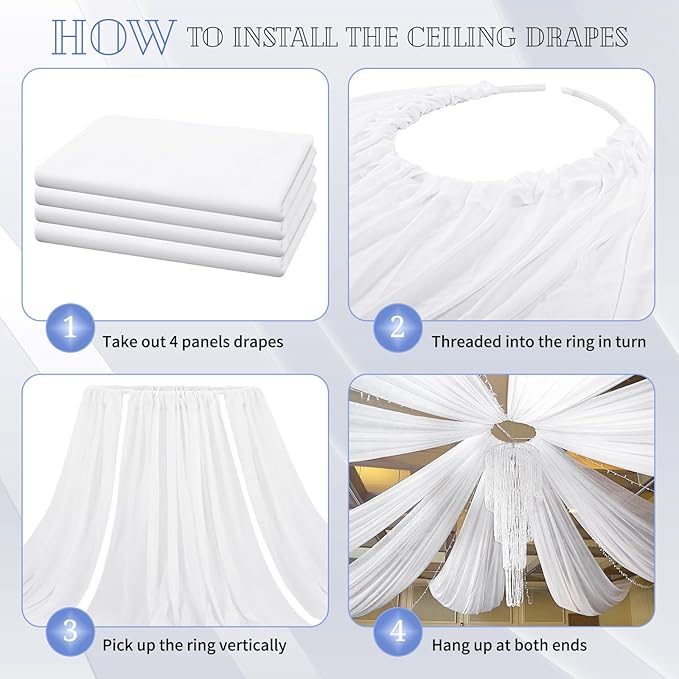 HOW TO INSTALL THE CEILING DRAPES

1 Take out 4 panels drapes

2 Threaded into the ring in turn

3 Pick up the ring vertically

4 Hang up at both ends