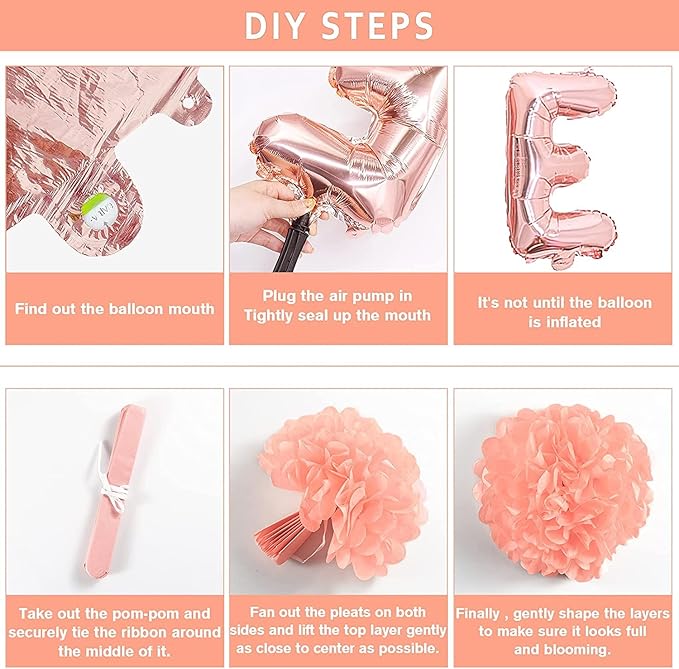 DIY STEPS

Find out the balloon mouth

Plug the air pump in
Tightly seal up the mouth

It's not until the balloon is inflated

Take out the pom-pom and securely tie the ribbon around the middle of it.

Fan out the pleats on both sides and lift the top layer gently as close to center as possible.

Finally , gently shape the layers to make sure it looks full and blooming.