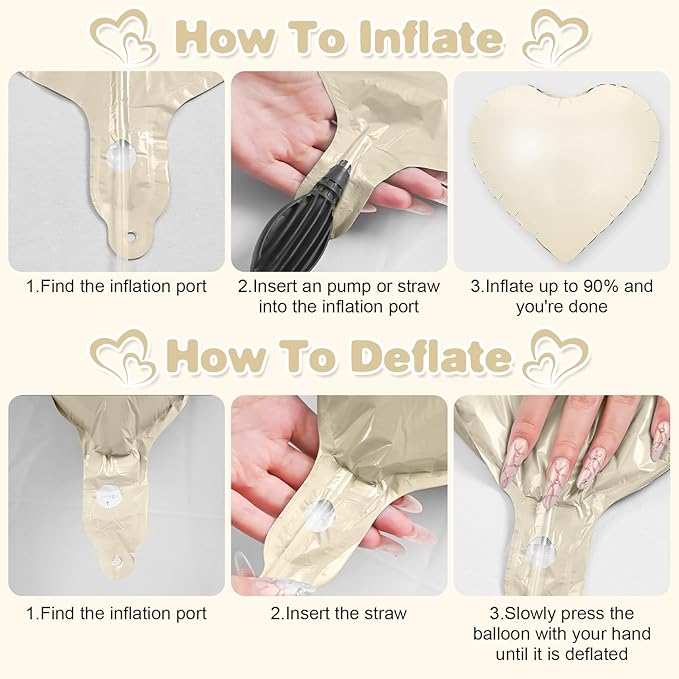 How To Inflate

1.Find the inflation port

2.Insert an pump or straw into the inflation port

3.Inflate up to 90% and you're done

How To Deflate

1.Find the inflation port

2.Insert the straw

3.Slowly press the balloon with your hand until it is deflated