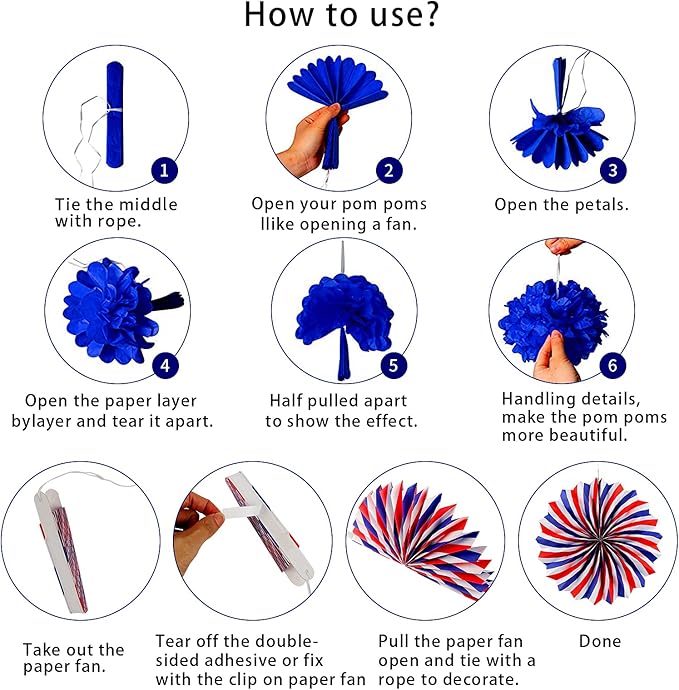 How to use?

1
Tie the middle with rope.

2
Open your pom poms llike opening a fan.

3
Open the petals.

4
Open the paper layer bylayer and tear it apart.

5
Half pulled apart to show the effect.

6
Handling details, make the pom poms more beautiful.

Take out the paper fan.

Tear off the double-sided adhesive or fix with the clip on paper fan

Pull the paper fan open and tie with a rope to decorate.

Done