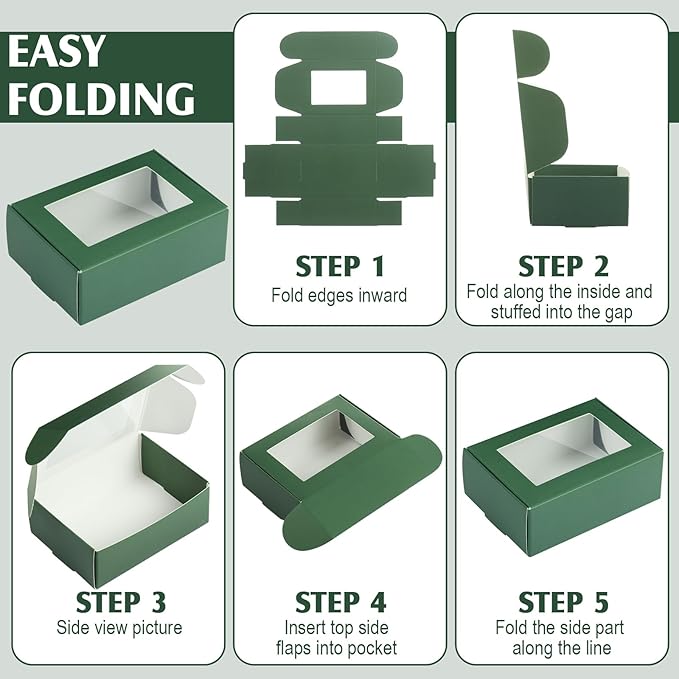 EASY FOLDING

STEP 1
Fold edges inward

STEP 2
Fold along the inside and stuffed into the gap

STEP 3
Side view picture

STEP 4
Insert top side flaps into pocket

STEP 5
Fold the side part along the line