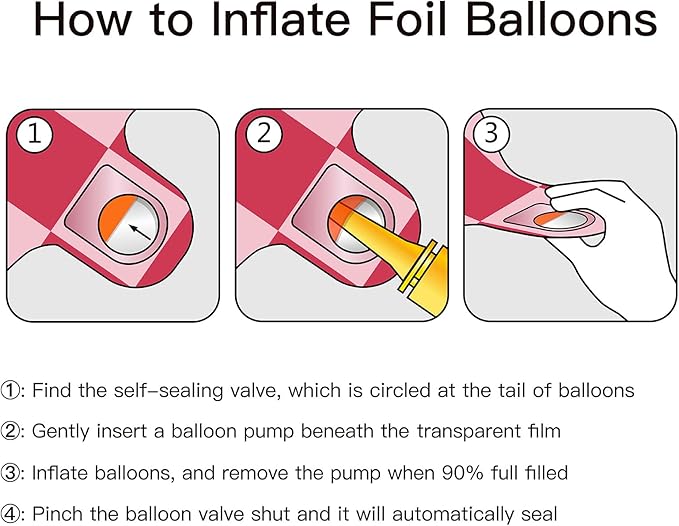 How to Inflate Foil Balloons

1

2

3

①: Find the self-sealing valve, which is circled at the tail of balloons

②: Gently insert a balloon pump beneath the transparent film

③: Inflate balloons, and remove the pump when 90% full filled

④: Pinch the balloon valve shut and it will automatically seal