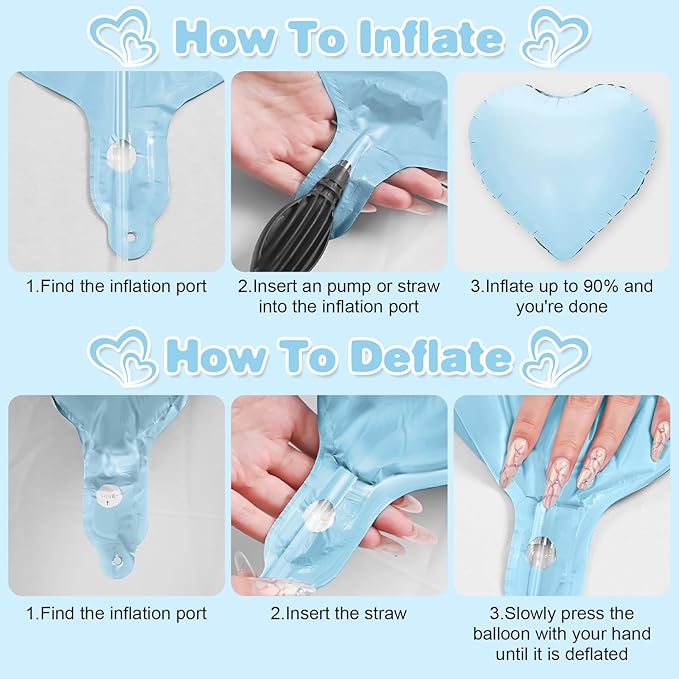 How To Inflate

1.Find the inflation port

2.Insert an pump or straw into the inflation port

3.Inflate up to 90% and you're done

How To Deflate

1.Find the inflation port

2.Insert the straw

3.Slowly press the balloon with your hand until it is deflated