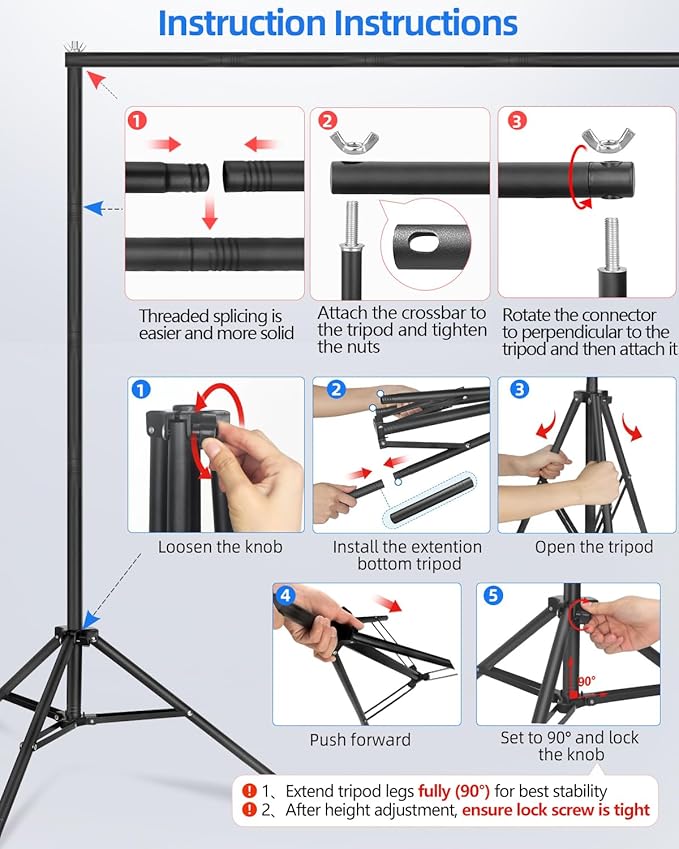 Instruction Instructions

1

Threaded splicing is easier and more solid

2

Attach the crossbar to the tripod and tighten the nuts

3

Rotate the connector to perpendicular to the tripod and then attach it

1

Loosen the knob

2

Install the extention bottom tripod

3

Open the tripod

4

Push forward

5

90°

Set to 90° and lock the knob

! 1、Extend tripod legs fully (90°) for best stability
! 2、After height adjustment, ensure lock screw is tight