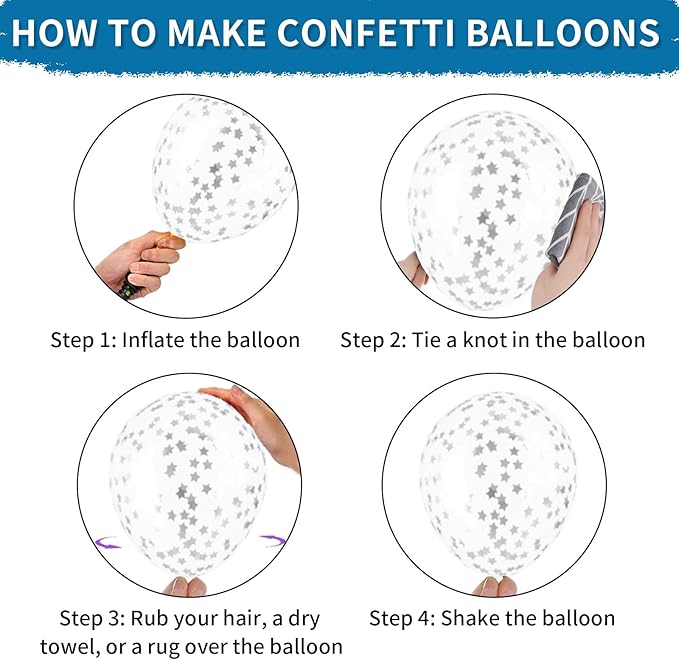 HOW TO MAKE CONFETTI BALLOONS

Step 1: Inflate the balloon

Step 2: Tie a knot in the balloon

Step 3: Rub your hair, a dry towel, or a rug over the balloon

Step 4: Shake the balloon