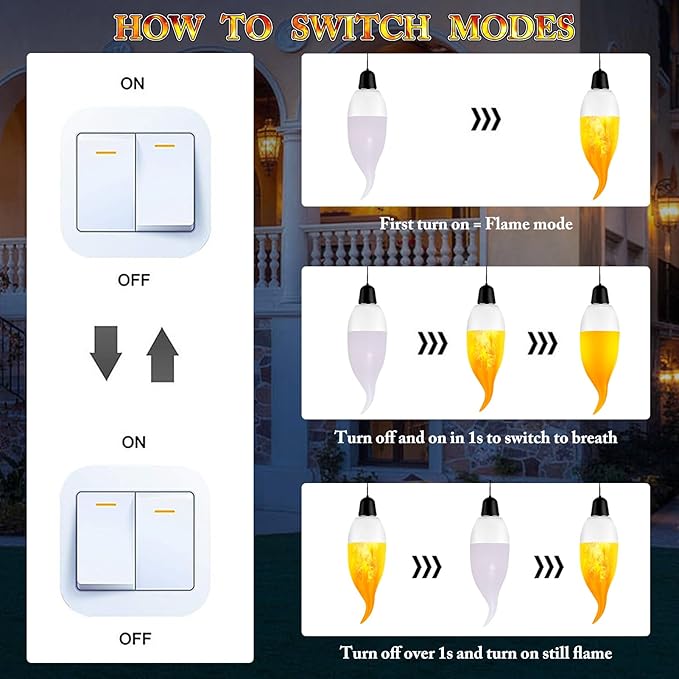 HOW TO SWITCH MODES

ON

OFF

ON

OFF

First turn on = Flame mode

Turn off and on in 1s to switch to breath

Turn off over 1s and turn on still flame