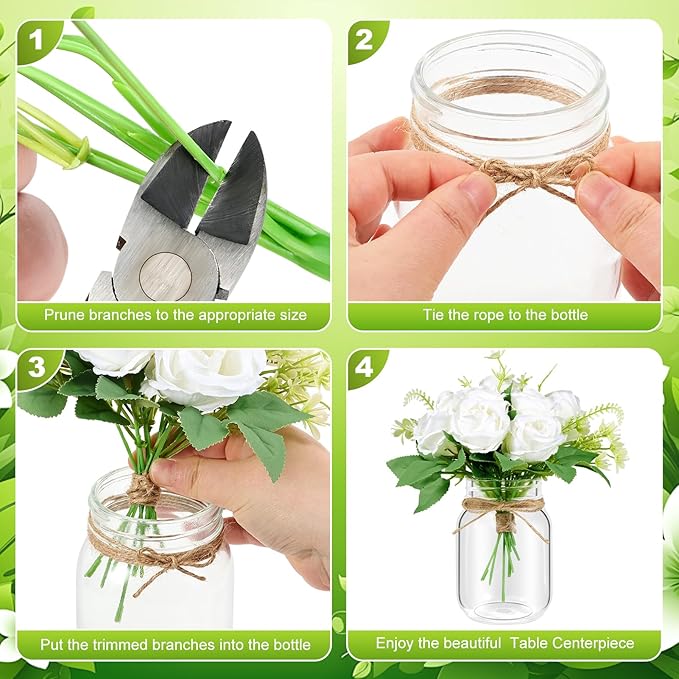 1

Prune branches to the appropriate size

2

Tie the rope to the bottle

3

Put the trimmed branches into the bottle

4

Enjoy the beautiful Table Centerpiece