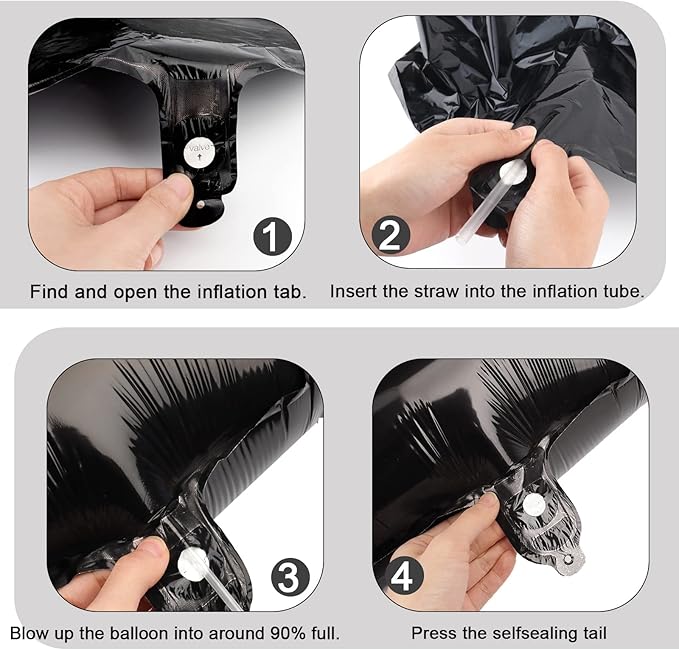 valve

1

Find and open the inflation tab.

2

Insert the straw into the inflation tube.

3

Blow up the balloon into around 90% full.

4

Press the selfsealing tail