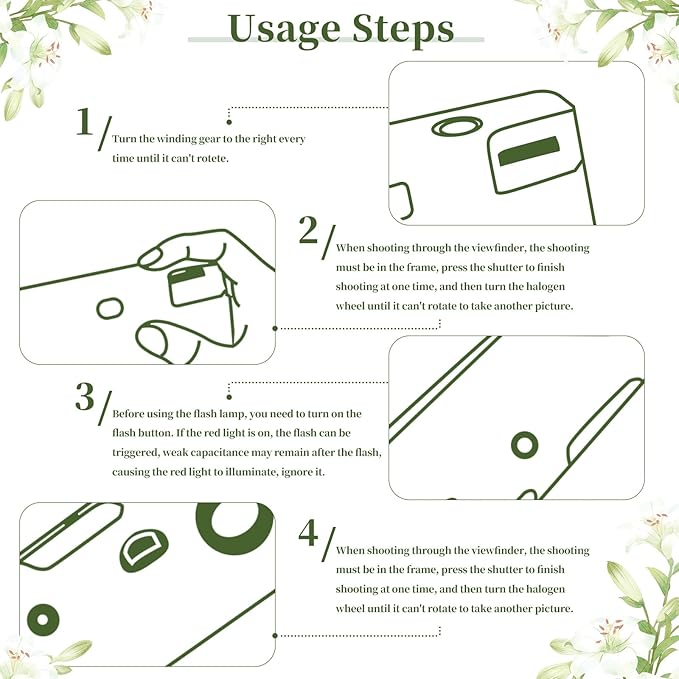 Usage Steps

1/ Turn the winding gear to the right every time until it can't rotete.

2/ When shooting through the viewfinder, the shooting must be in the frame, press the shutter to finish shooting at one time, and then turn the halogen wheel until it can't rotate to take another picture.

3/ Before using the flash lamp, you need to turn on the flash button. If the red light is on, the flash can be triggered, weak capacitance may remain after the flash, causing the red light to illuminate, ignore it.

4/ When shooting through the viewfinder, the shooting must be in the frame, press the shutter to finish shooting at one time, and then turn the halogen wheel until it can't rotate to take another picture.