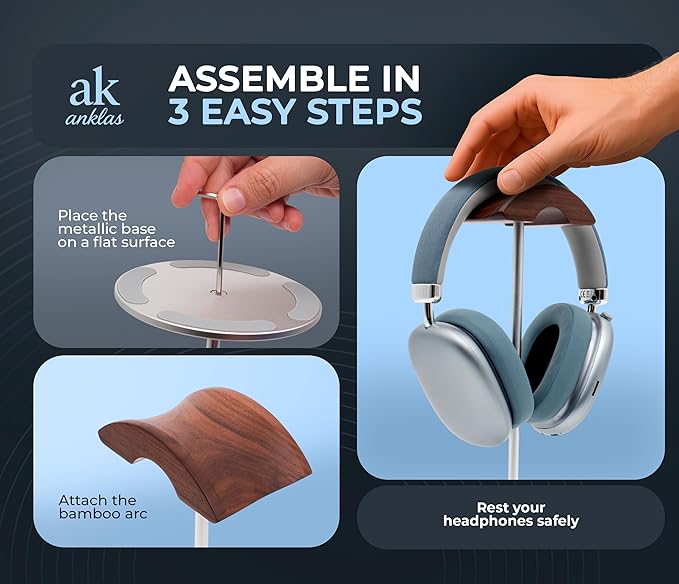 ak
anklas

ASSEMBLE IN
3 EASY STEPS

Place the metallic base on a flat surface

Attach the bamboo arc

Rest your headphones safely