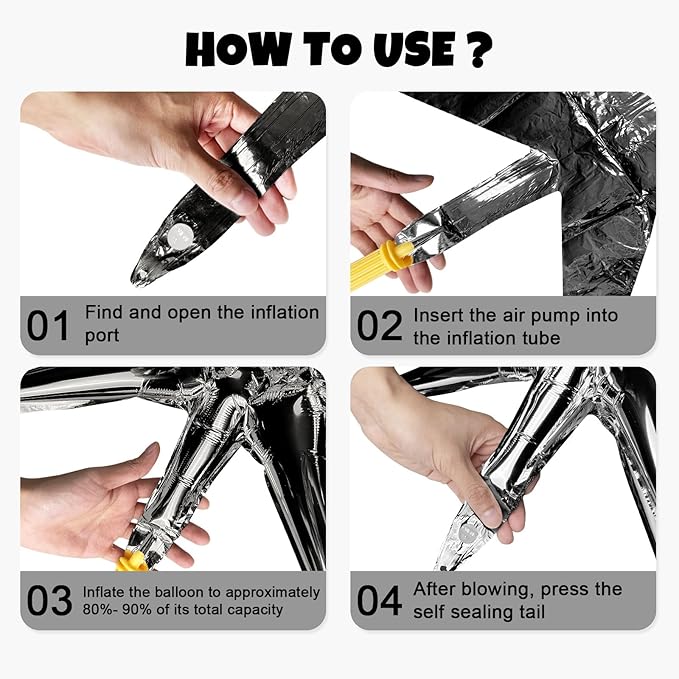 HOW TO USE ?

01 Find and open the inflation port

02 Insert the air pump into the inflation tube

03 Inflate the balloon to approximately 80%- 90% of its total capacity

04 After blowing, press the self sealing tail