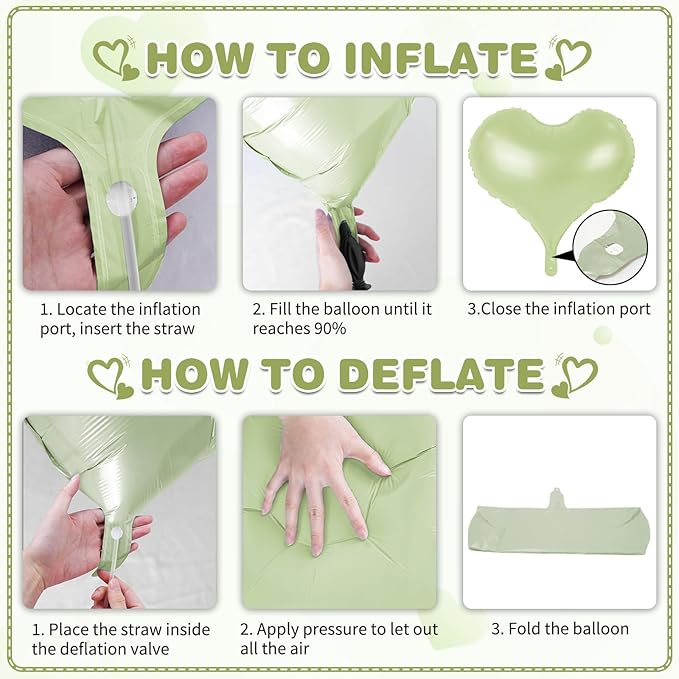 HOW TO INFLATE

1. Locate the inflation port, insert the straw

2. Fill the balloon until it reaches 90%

3.Close the inflation port

HOW TO DEFLATE

1. Place the straw inside the deflation valve

2. Apply pressure to let out all the air

3. Fold the balloon