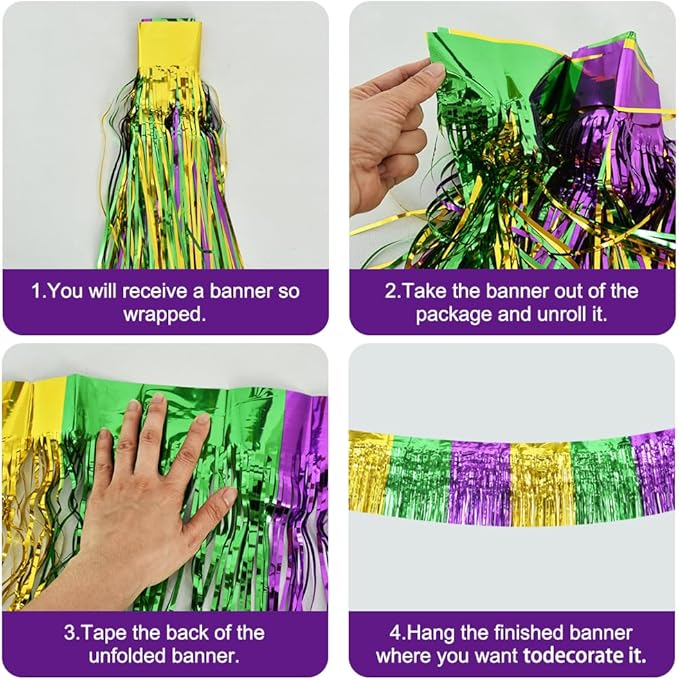 1.You will receive a banner so wrapped.

2.Take the banner out of the package and unroll it.

3.Tape the back of the unfolded banner.

4.Hang the finished banner where you want todecorate it.