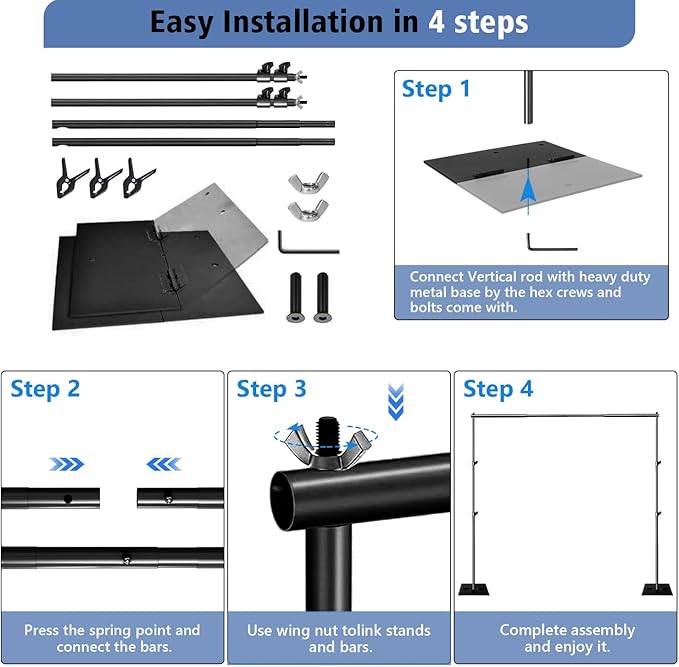 Easy Installation in 4 steps

Step 1

Connect Vertical rod with heavy duty metal base by the hex crews and bolts come with.

Step 2

Press the spring point and connect the bars.

Step 3

Use wing nut tolink stands and bars.

Step 4

Complete assembly and enjoy it.