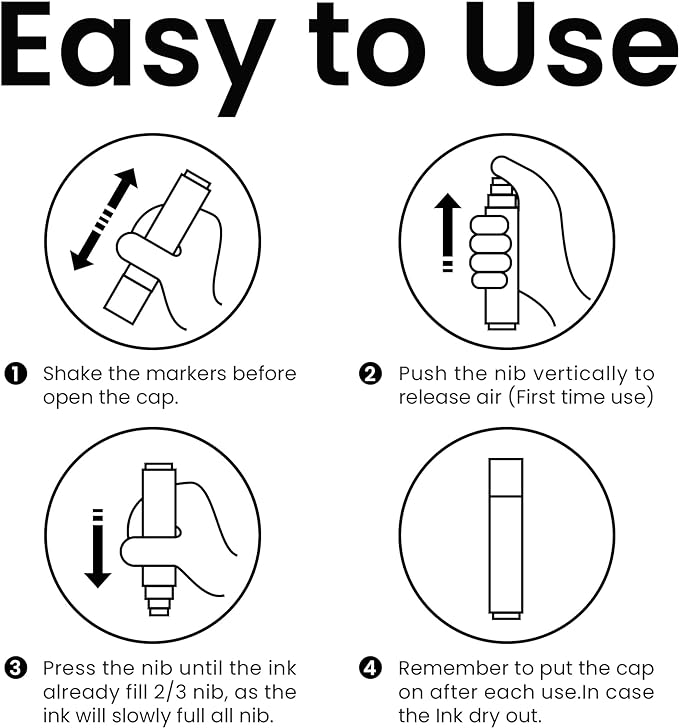 Easy to Use

❶ Shake the markers before open the cap.

❷ Push the nib vertically to release air (First time use)

❸ Press the nib until the ink already fill 2/3 nib, as the ink will slowly full all nib.

❹ Remember to put the cap on after each use.In case the Ink dry out.