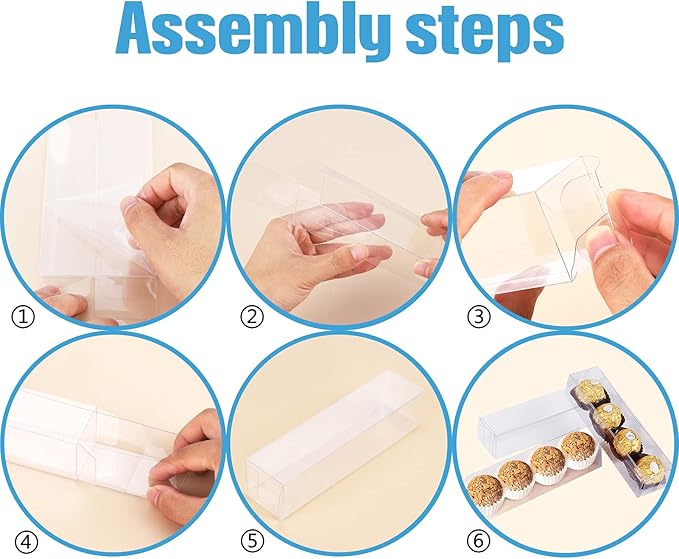 Assembly steps

①

②

③

④

⑤

⑥