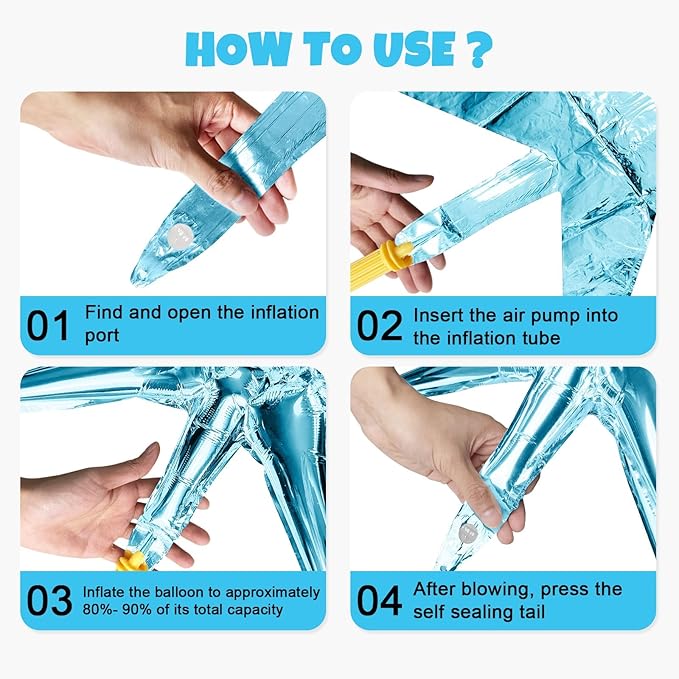 HOW TO USE ?

01 Find and open the inflation port

02 Insert the air pump into the inflation tube

03 Inflate the balloon to approximately 80%- 90% of its total capacity

04 After blowing, press the self sealing tail