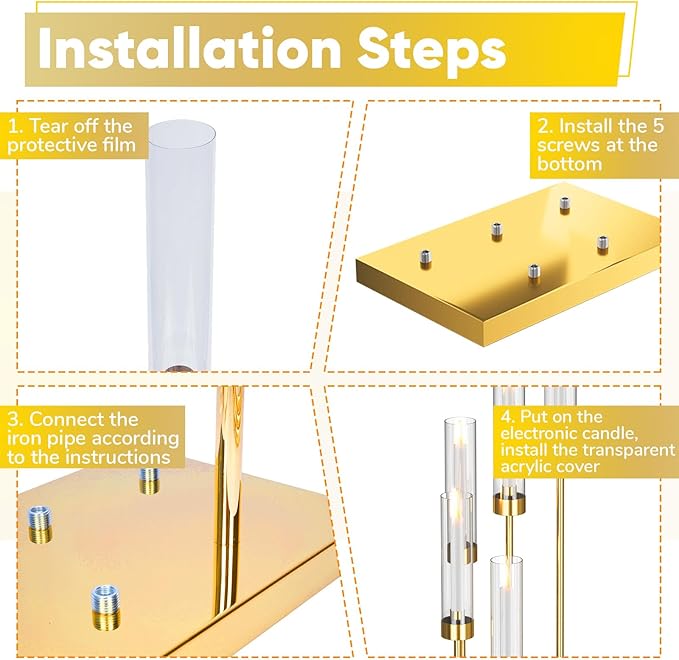 Installation Steps

1. Tear off the protective film

2. Install the 5 screws at the bottom

3. Connect the iron pipe according to the instructions

4. Put on the electronic candle, install the transparent acrylic cover