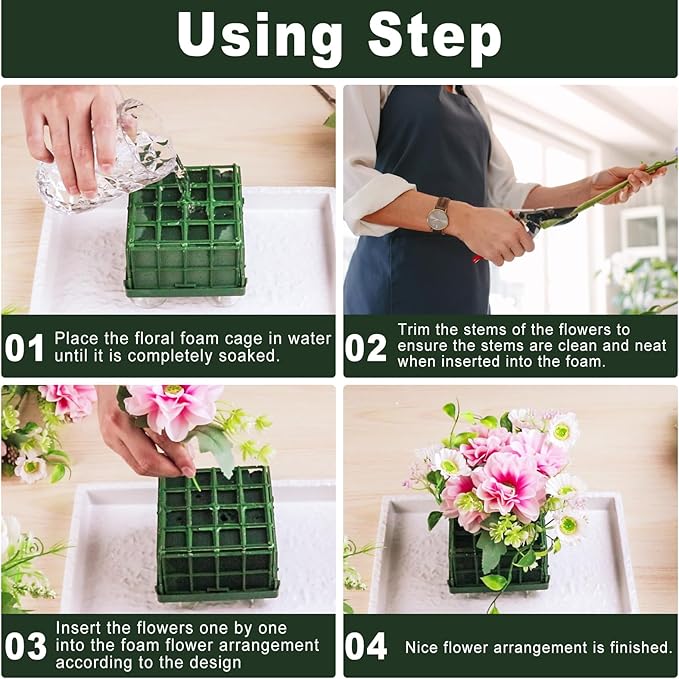 Using Step

01 Place the floral foam cage in water until it is completely soaked.

02 Trim the stems of the flowers to ensure the stems are clean and neat when inserted into the foam.

03 Insert the flowers one by one into the foam flower arrangement according to the design

04 Nice flower arrangement is finished.