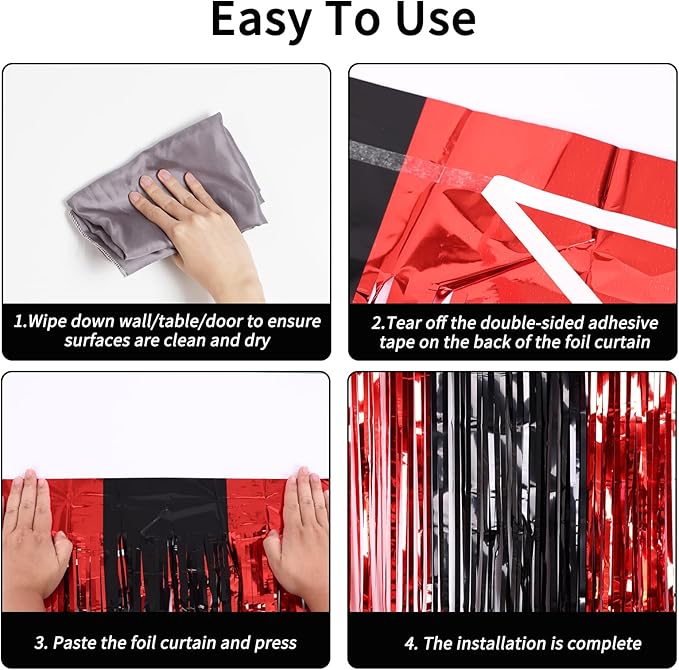 Easy To Use

1.Wipe down wall/table/door to ensure surfaces are clean and dry

2.Tear off the double-sided adhesive tape on the back of the foil curtain

3. Paste the foil curtain and press

4. The installation is complete