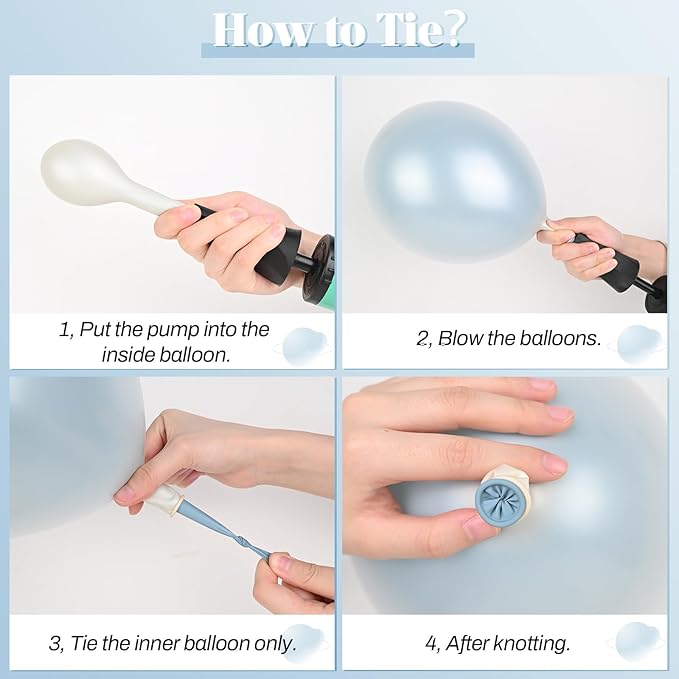 How to Tie?

1, Put the pump into the inside balloon.

2, Blow the balloons.

3, Tie the inner balloon only.

4, After knotting.